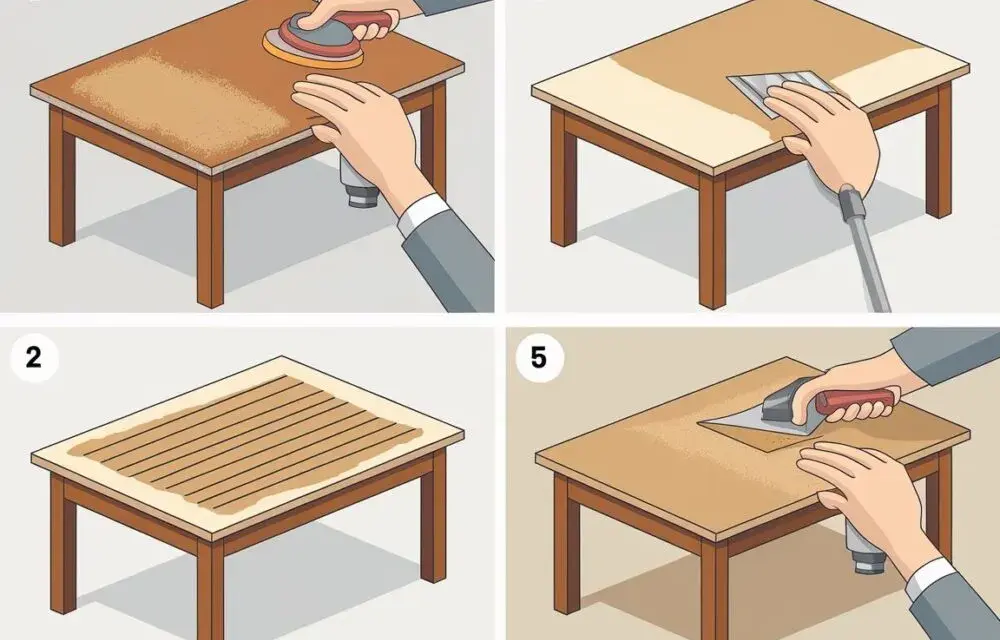 2

5