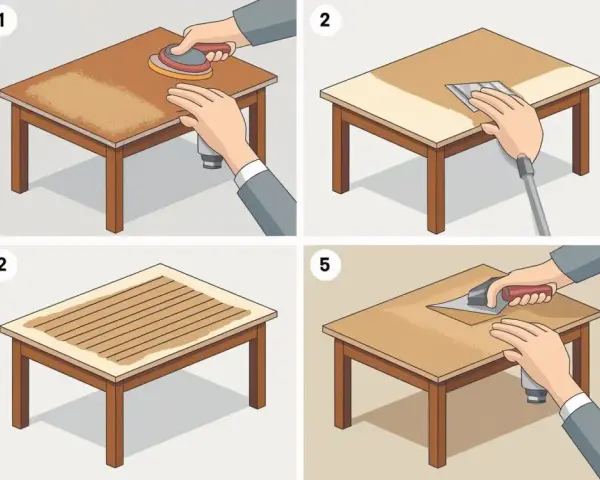 1

2

2

5