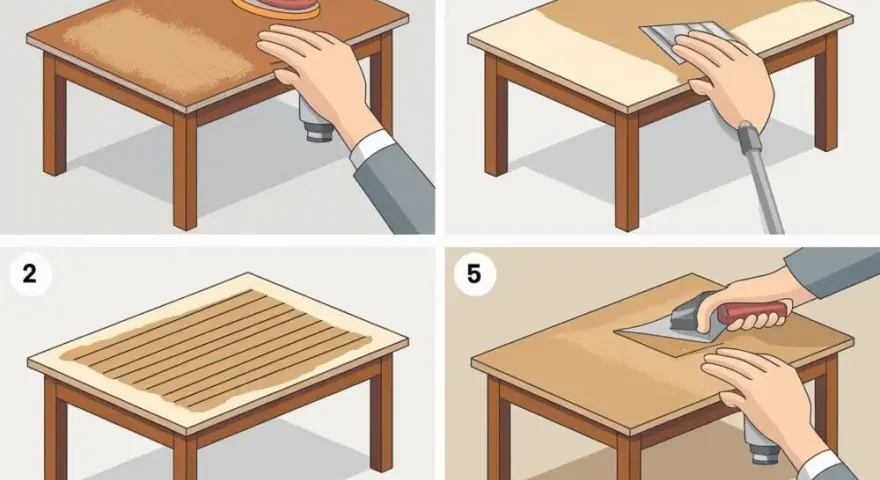 2

5